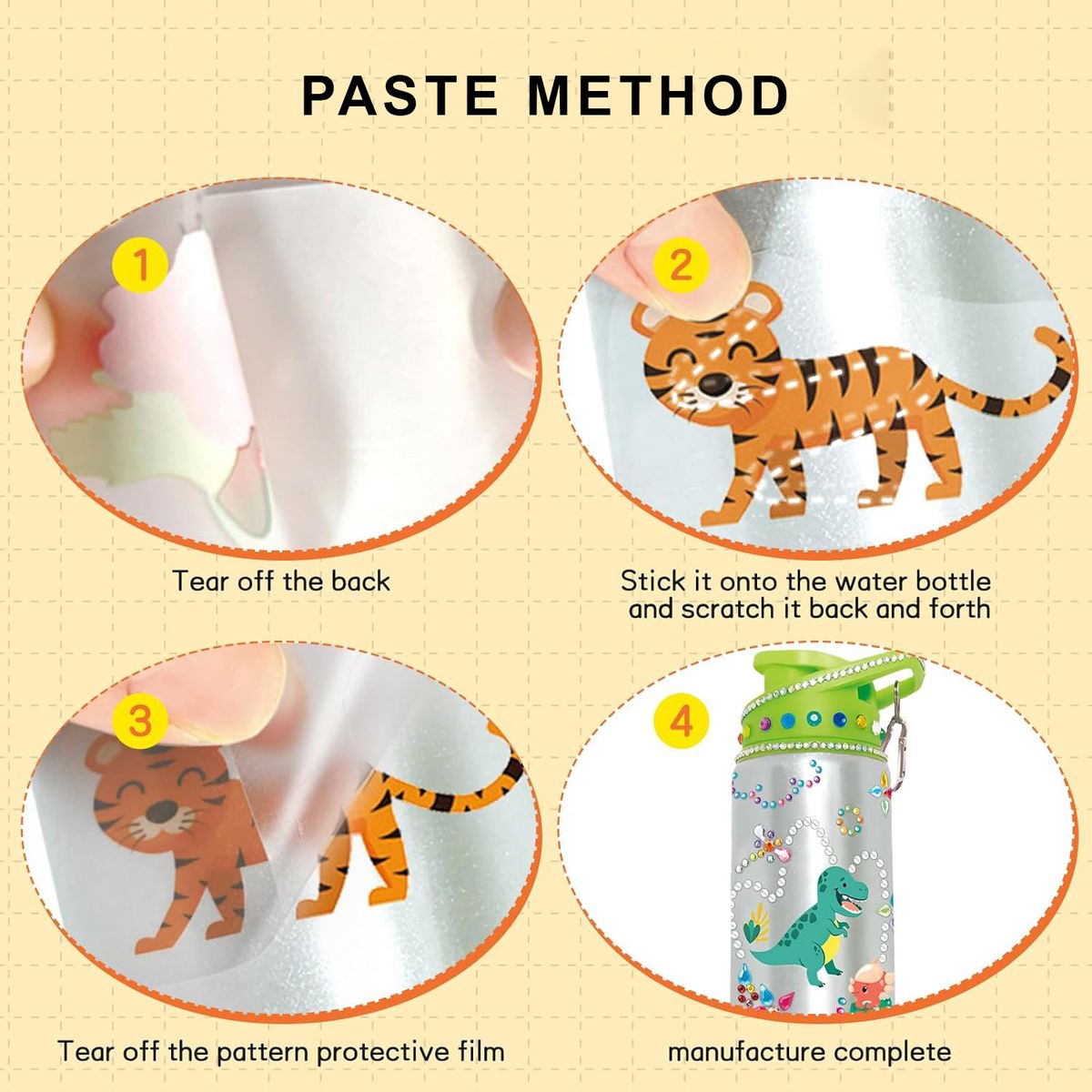 PASTE METHOD

1

Tear off the back

2

Stick it onto the water bottle and scratch it back and forth

3

Tear off the pattern protective film

4

manufacture complete